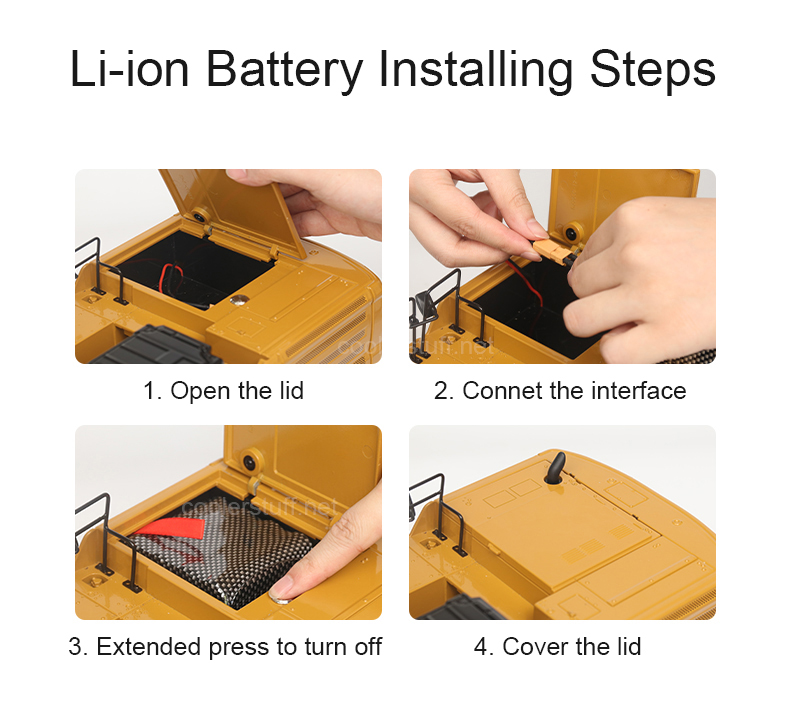 Li-ion Battery Installing Steps

coolerstuff.net

1. Open the lid

2. Connet the interface

coolerstuff.net

3. Extended press to turn off

4. Cover the lid